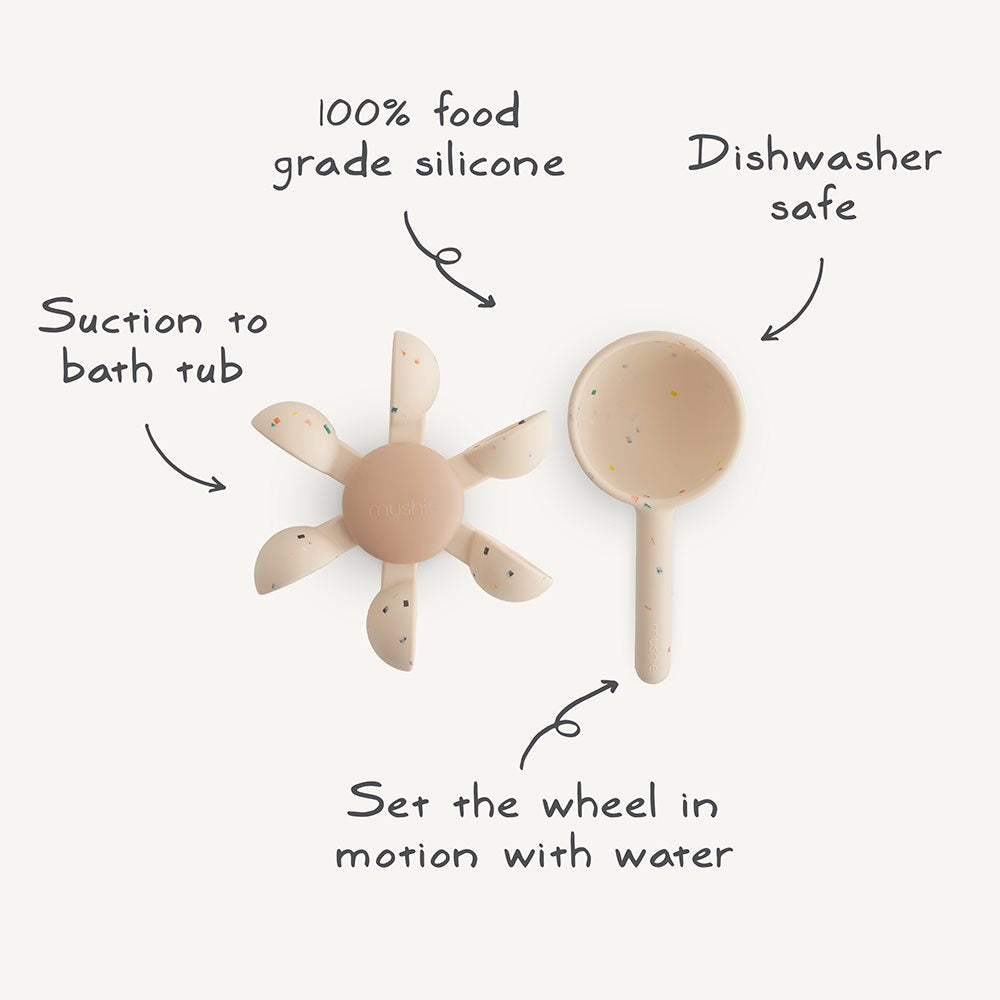 100% food grade silicone

Dishwasher safe

Suction to bath tub

mushie

mushie

Set the wheel in motion with water